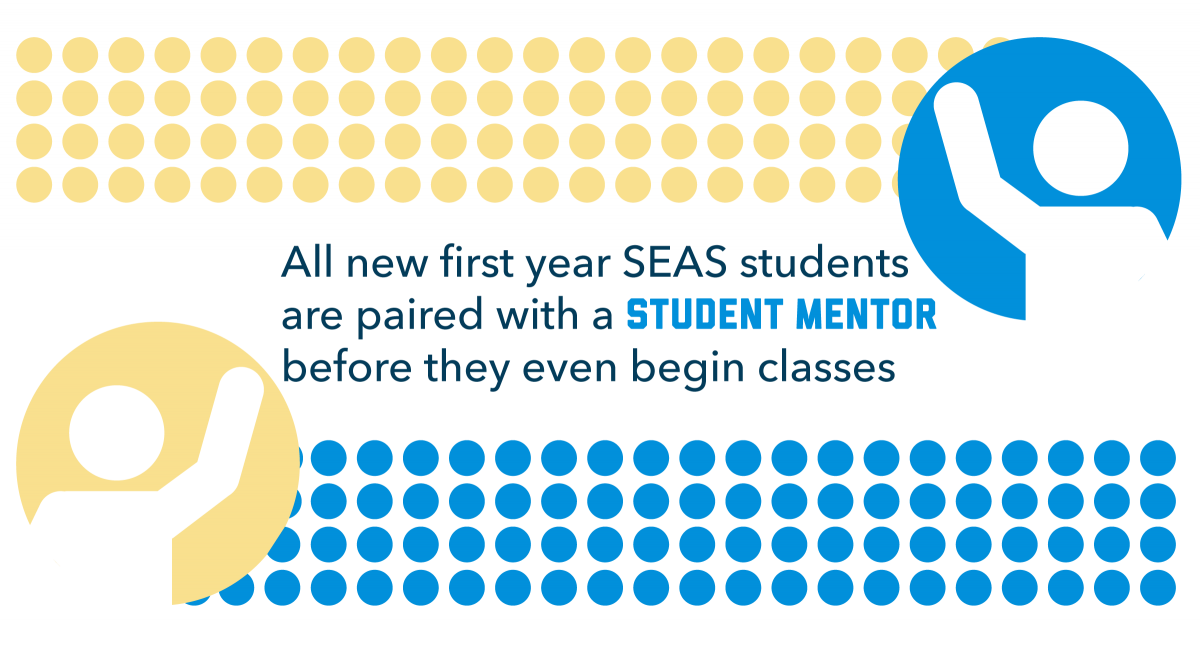 All new first year SEAS students are paired with a STUDENT MENTOR before they even begin classes