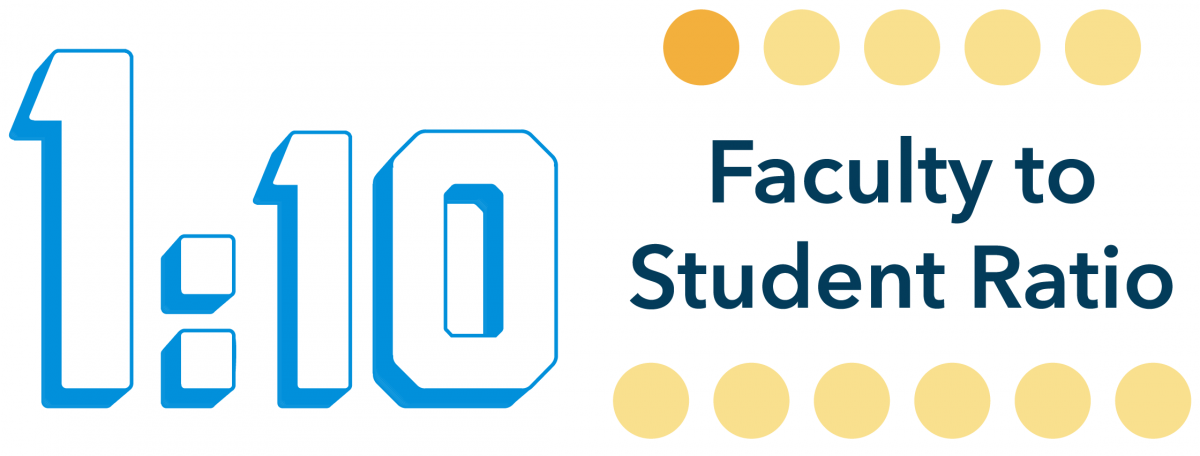 1:10

Faculty to Student Ratio