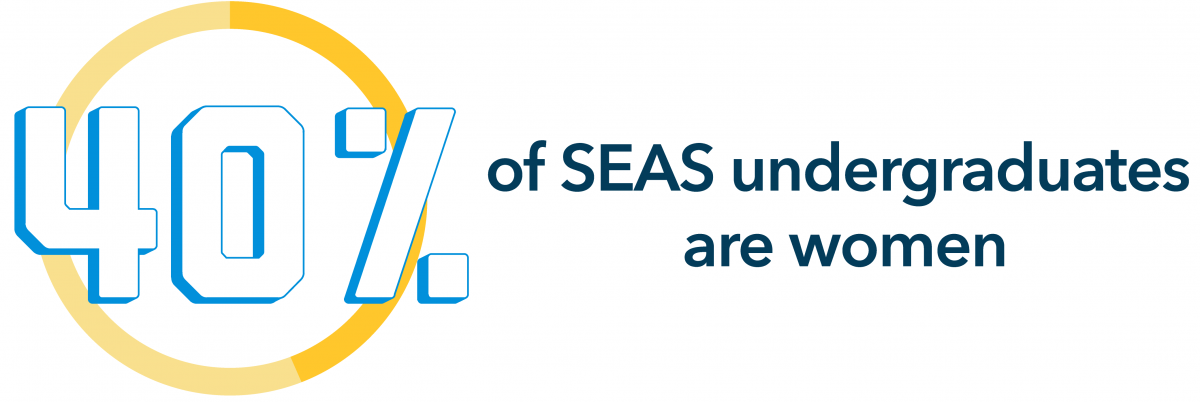 40%

of SEAS undergraduates are women